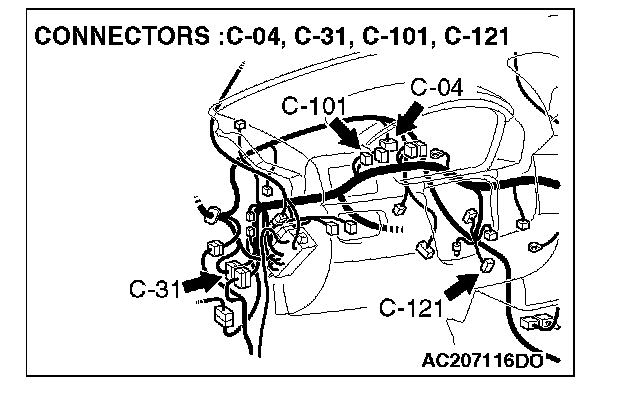 CONNECTORS :C-04, C-31, C-101, C-121

C-101

C-04

C-31

C-121

AC207116DO