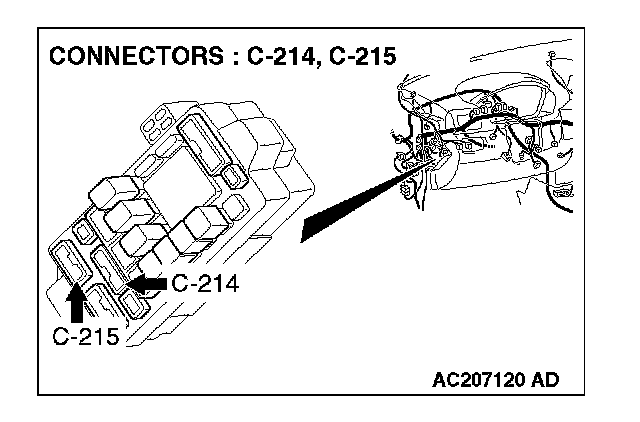 CONNECTORS : C-214, C-215

C-214

C-215

AC207120 AD