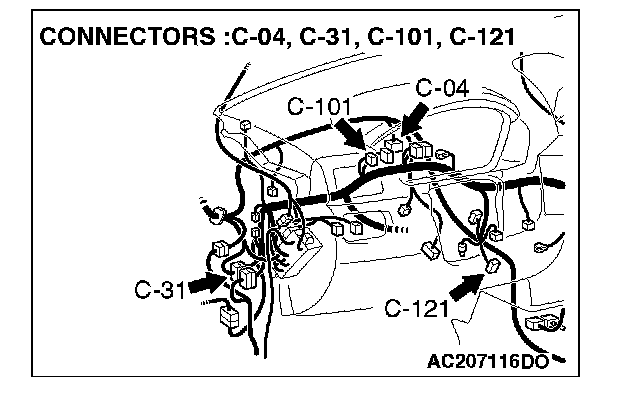 CONNECTORS :C-04, C-31, C-101, C-121

C-101
C-04
C-31
C-121
AC207116DO