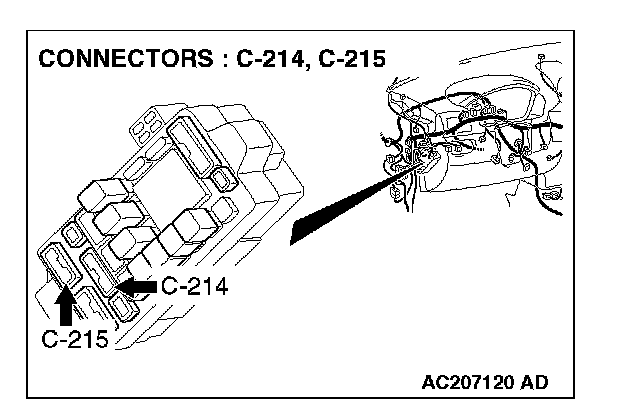 CONNECTORS : C-214, C-215

C-214

C-215

AC207120 AD