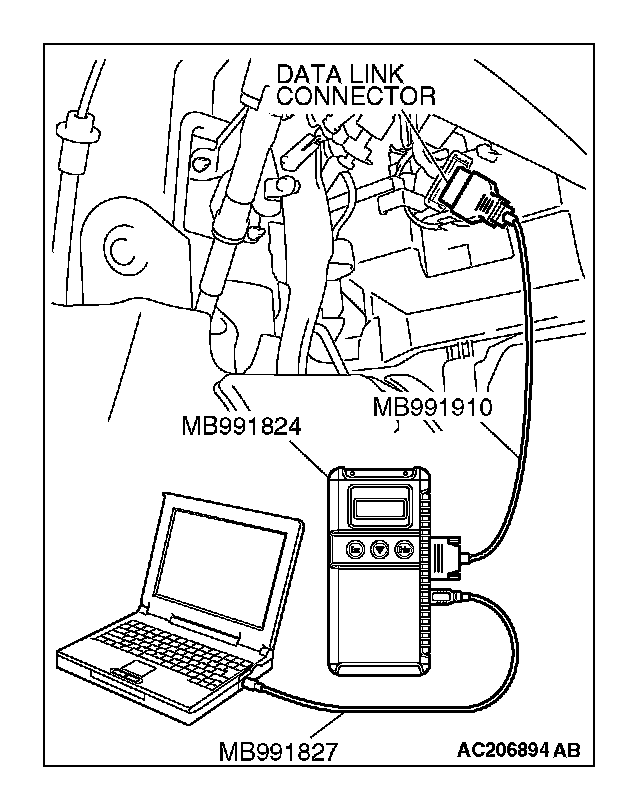 DATA LINK CONNECTOR

MB991910

MB991824

MB991827

AC206894 AB