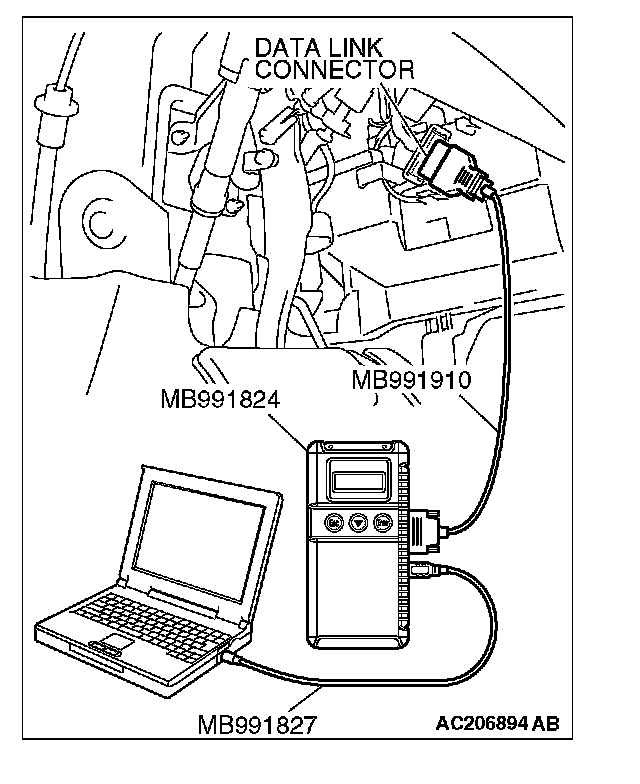 DATA LINK CONNECTOR

MB991910

MB991824

MB991827

AC206894 AB