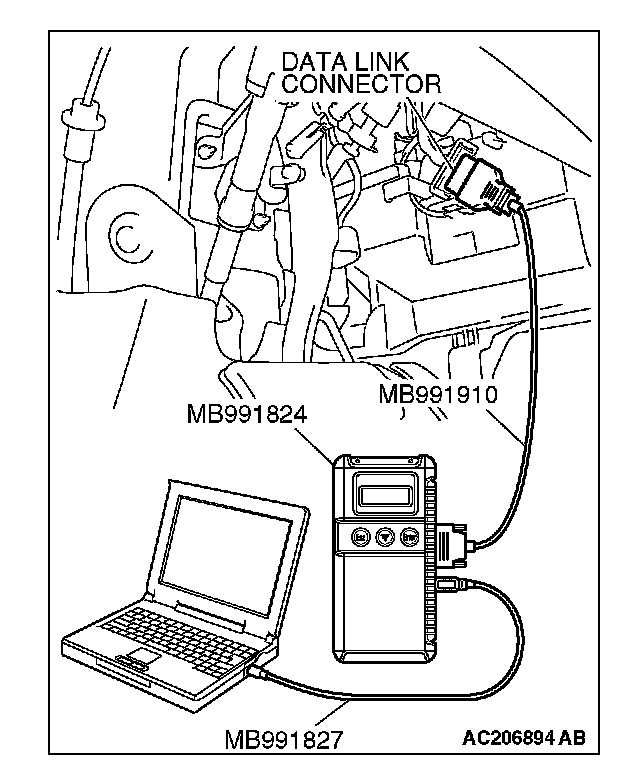 DATA LINK CONNECTOR

MB991910

MB991824

MB991827

AC206894 AB