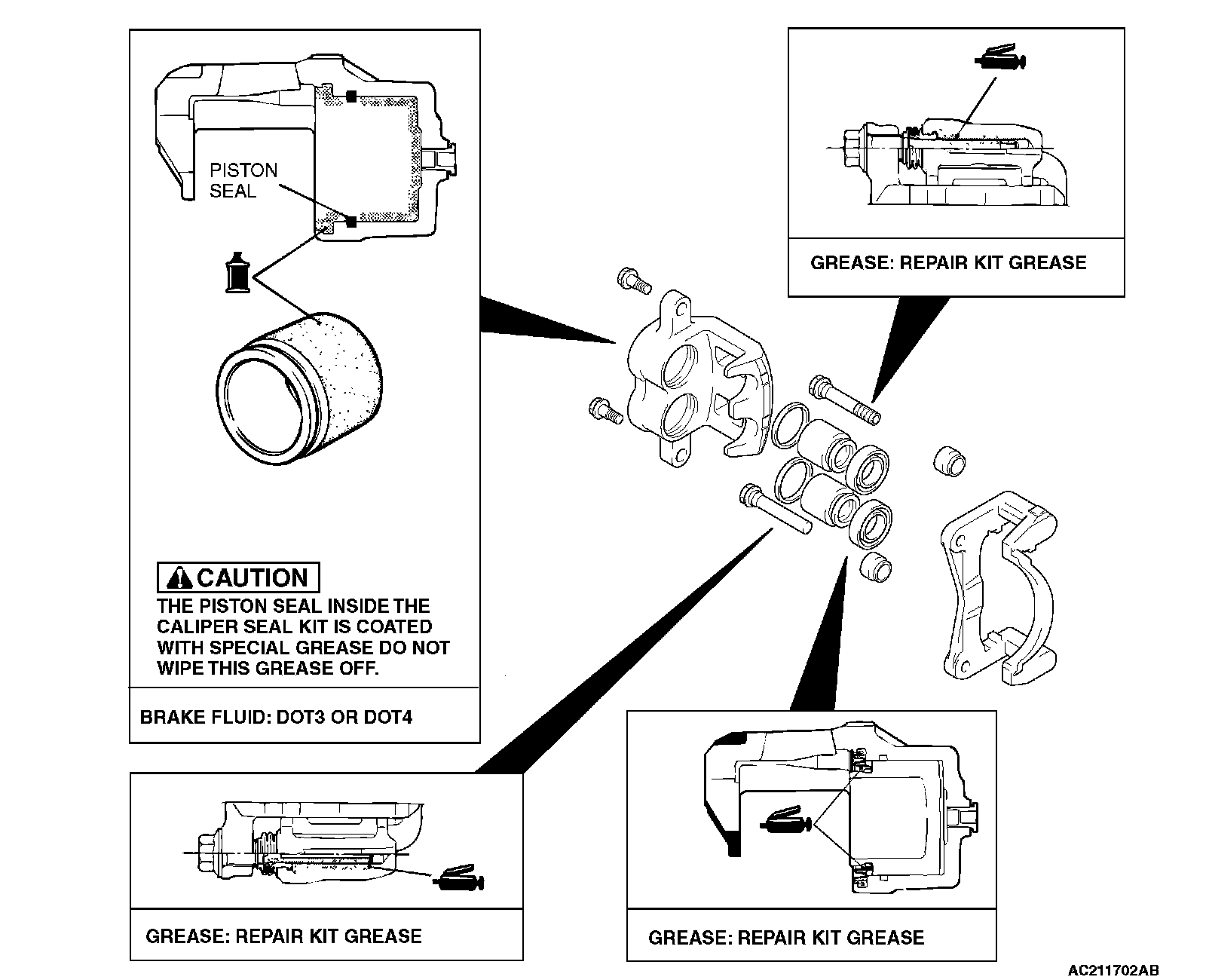 PISTON SEAL

CAUTION
THE PISTON SEAL INSIDE THE CALIPER SEAL KIT IS COATED WITH SPECIAL GREASE DO NOT WIPE THIS GREASE OFF.

BRAKE FLUID: DOT3 OR DOT4

GREASE: REPAIR KIT GREASE

GREASE: REPAIR KIT GREASE

GREASE: REPAIR KIT GREASE

AC211702AB