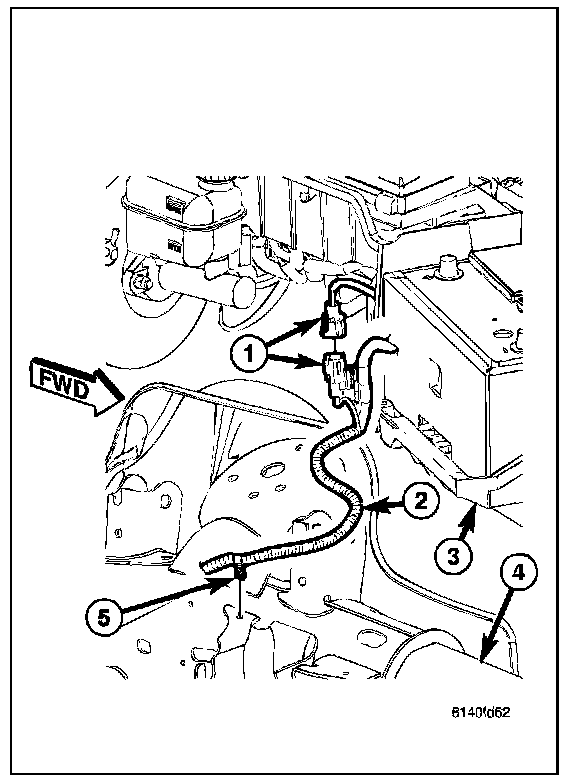 FWD
1
2
3
4
5
8140fd62