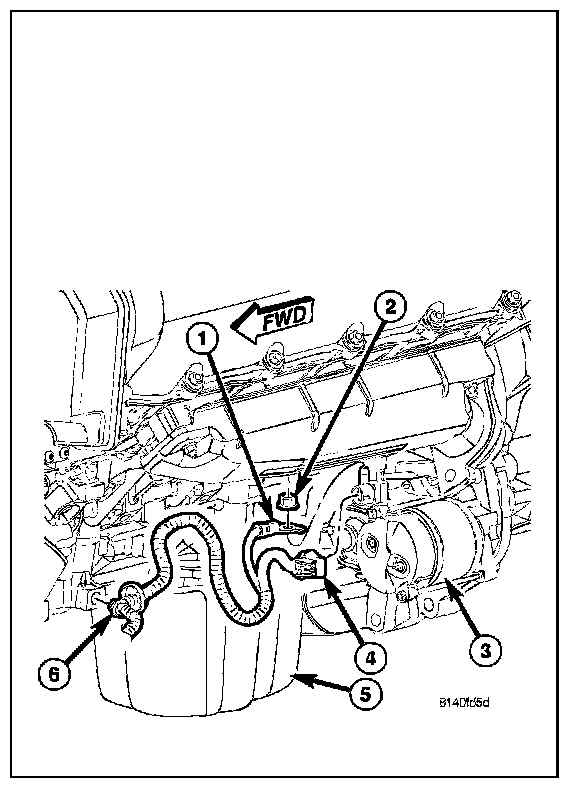 FWD
1
2
3
4
5
6
8140fd5d