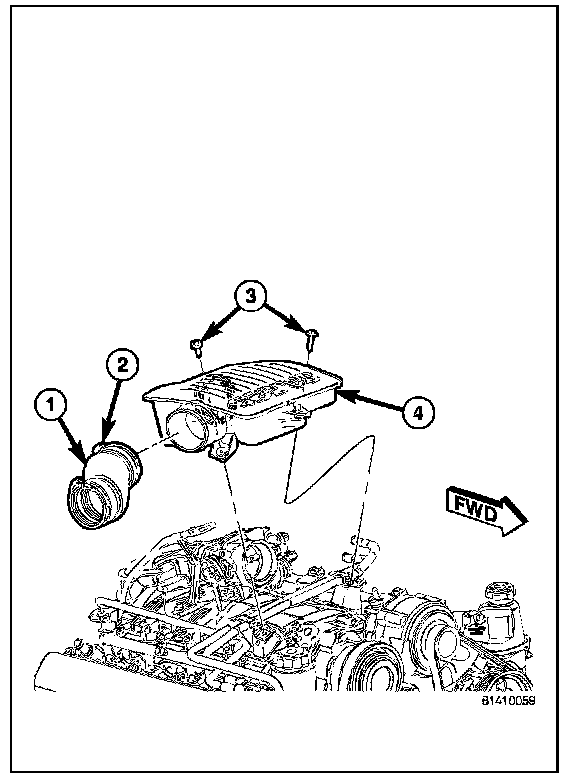 3
2
1
4
FWD
81410059