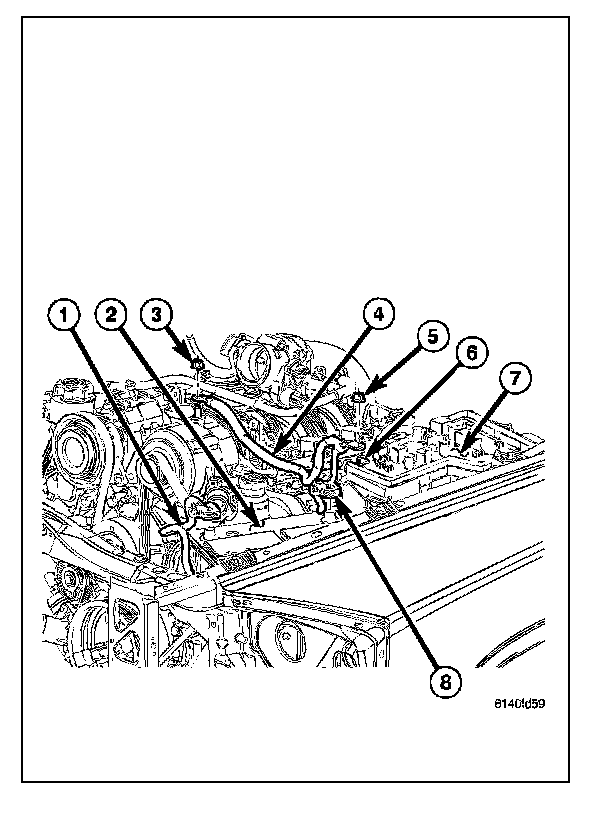 1
2
3
4
5
6
7
8
8140fd59