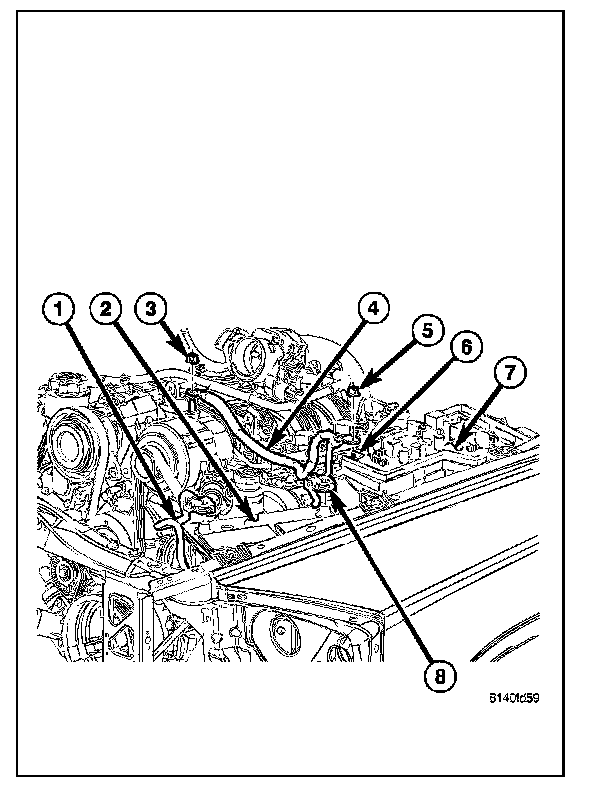 1
2
3
4
5
6
7
8
8140fd59