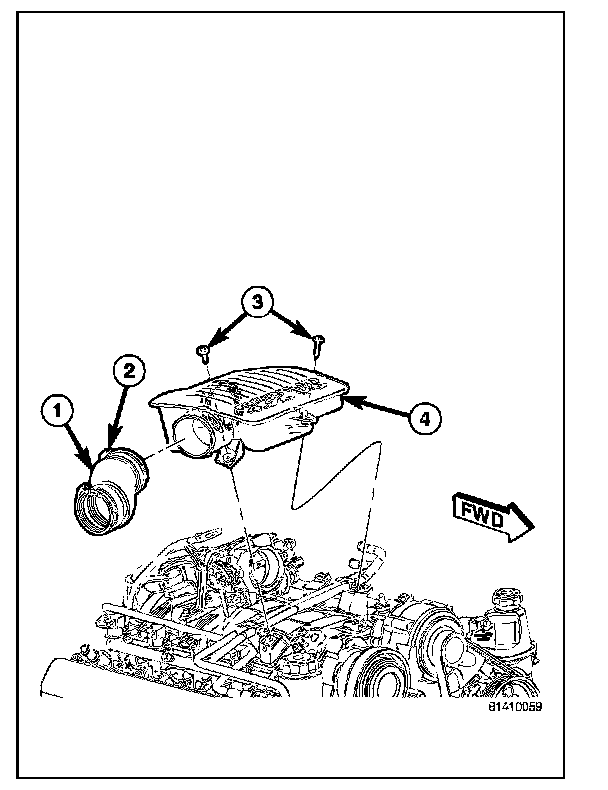 3
2
1
4
FWD
81410059