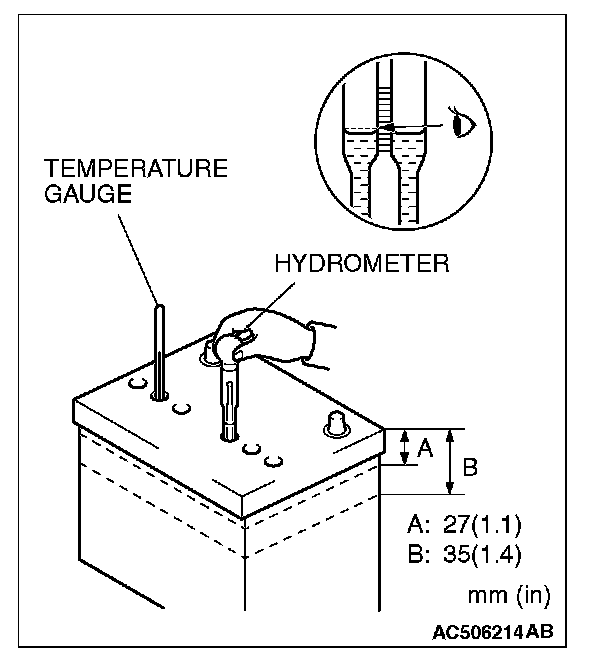 TEMPERATURE GAUGE

HYDROMETER

A

B

A: 27(1.1)
B: 35(1.4)

mm (in)

AC506214AB