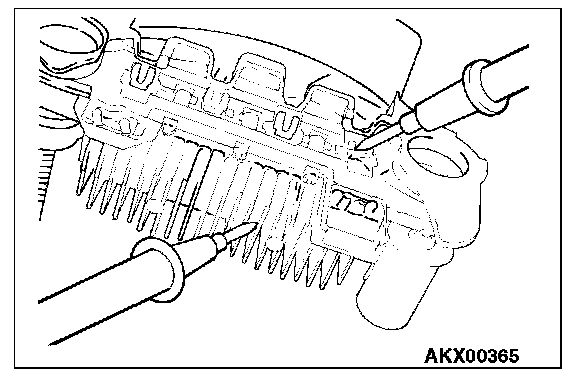 AKX00365