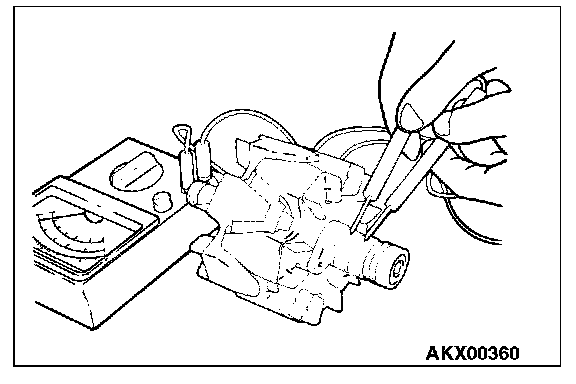 AKX00360