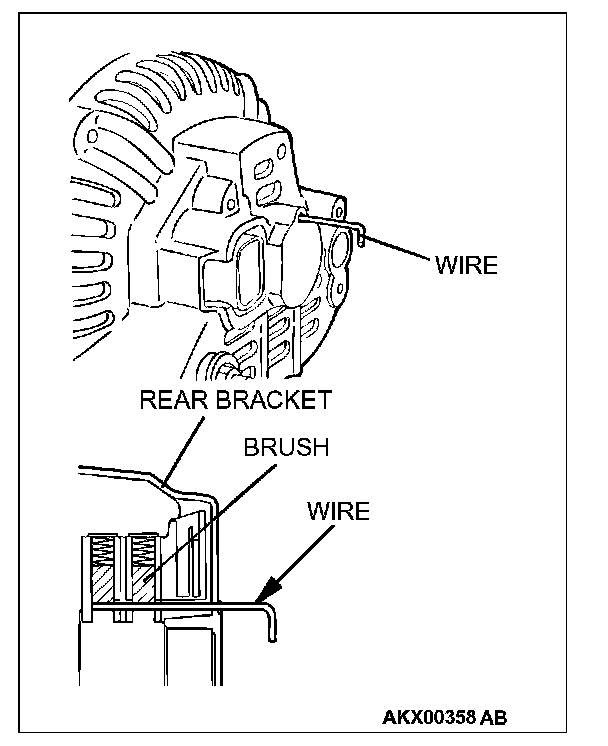 WIRE

REAR BRACKET

BRUSH

WIRE

AKX00358 AB