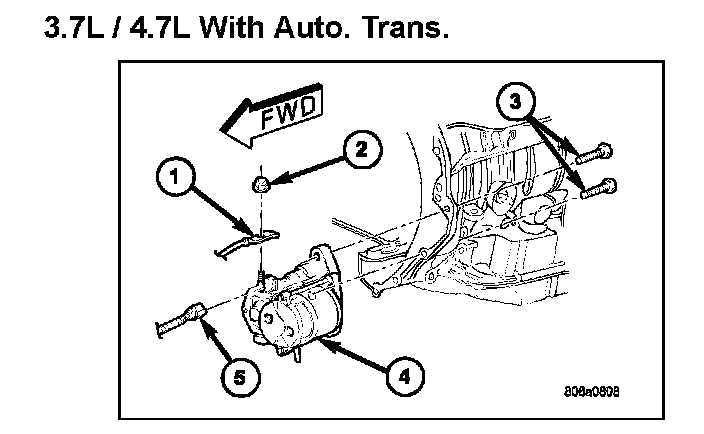 3.7L / 4.7L With Auto. Trans.

FWD

1

2

3

4

5

808a0808