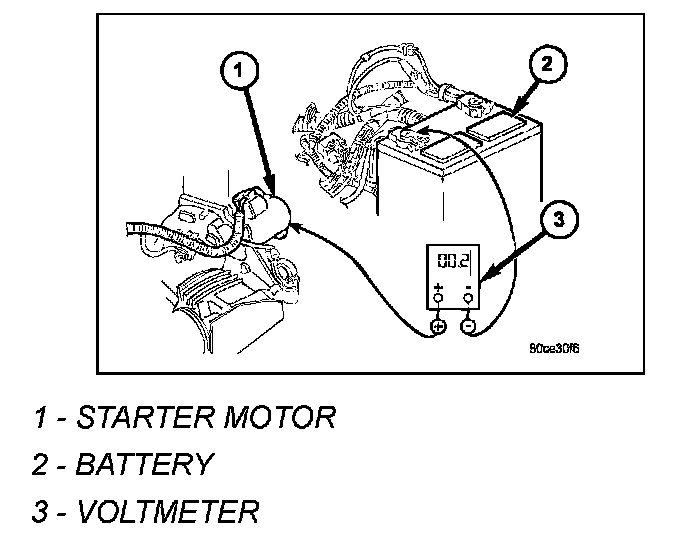 1
2
3
00.2
+
-
+
-
80ce30f6

1 - STARTER MOTOR
2 - BATTERY
3 - VOLTMETER