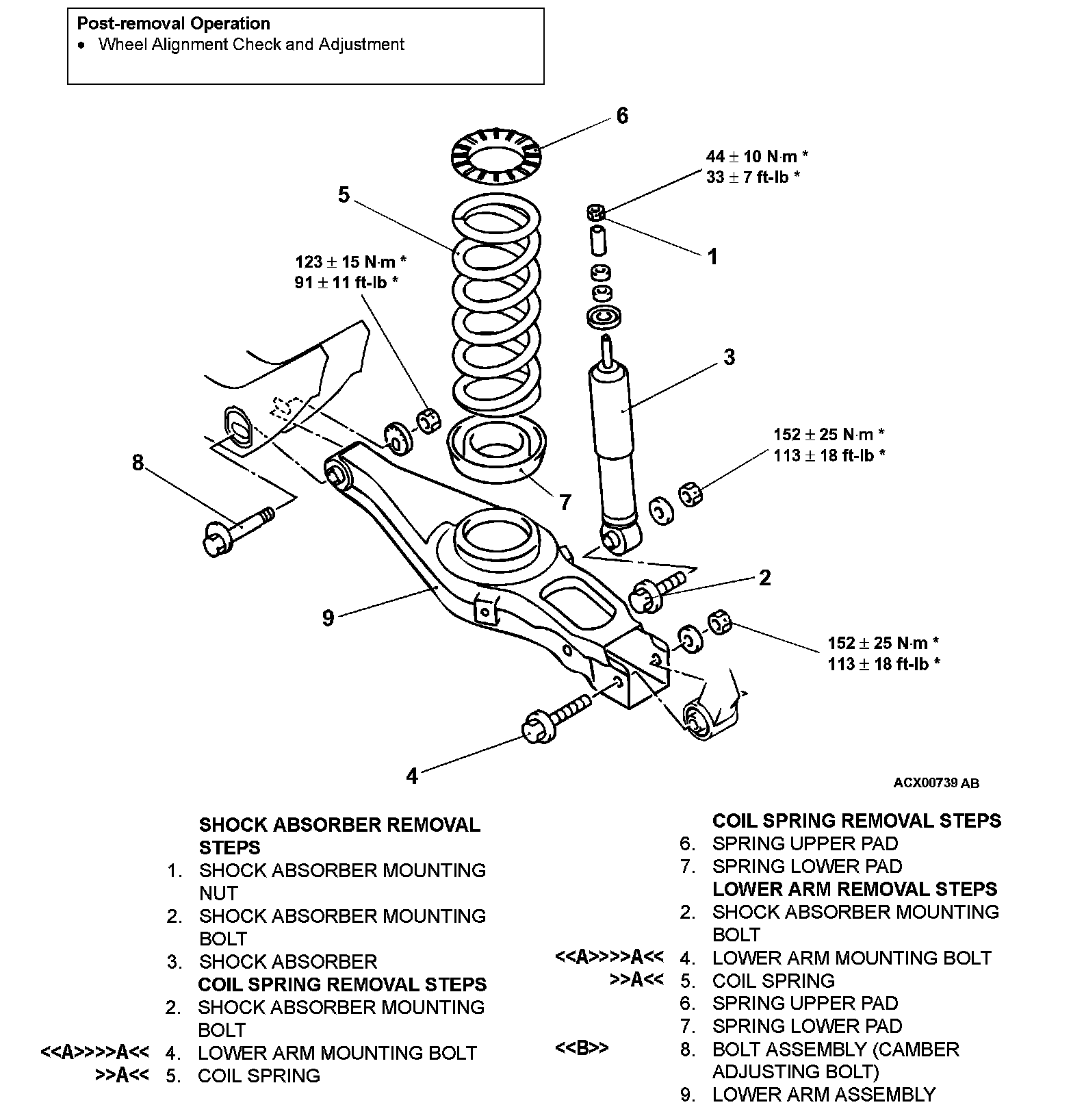 Post-removal Operation
• Wheel Alignment Check and Adjustment

6

44 ± 10 N·m *
33 ± 7 ft-lb *

5

1

123 ± 15 N·m *
91 ± 11 ft-lb *

3

152 ± 25 N·m *
113 ± 18 ft-lb *

8

7

2

9

152 ± 25 N·m *
113 ± 18 ft-lb *

4

ACX00739 AB

SHOCK ABSORBER REMOVAL STEPS
1. SHOCK ABSORBER MOUNTING NUT
2. SHOCK ABSORBER MOUNTING BOLT
3. SHOCK ABSORBER
COIL SPRING REMOVAL STEPS
2. SHOCK ABSORBER MOUNTING BOLT
<<A>>>>A<< 4. LOWER ARM MOUNTING BOLT
>>A<< 5. COIL SPRING

COIL SPRING REMOVAL STEPS
6. SPRING UPPER PAD
7. SPRING LOWER PAD
LOWER ARM REMOVAL STEPS
2. SHOCK ABSORBER MOUNTING BOLT
<<A>>>>A<< 4. LOWER ARM MOUNTING BOLT
>>A<< 5. COIL SPRING
6. SPRING UPPER PAD
7. SPRING LOWER PAD
<<B>> 8. BOLT ASSEMBLY (CAMBER ADJUSTING BOLT)
9. LOWER ARM ASSEMBLY