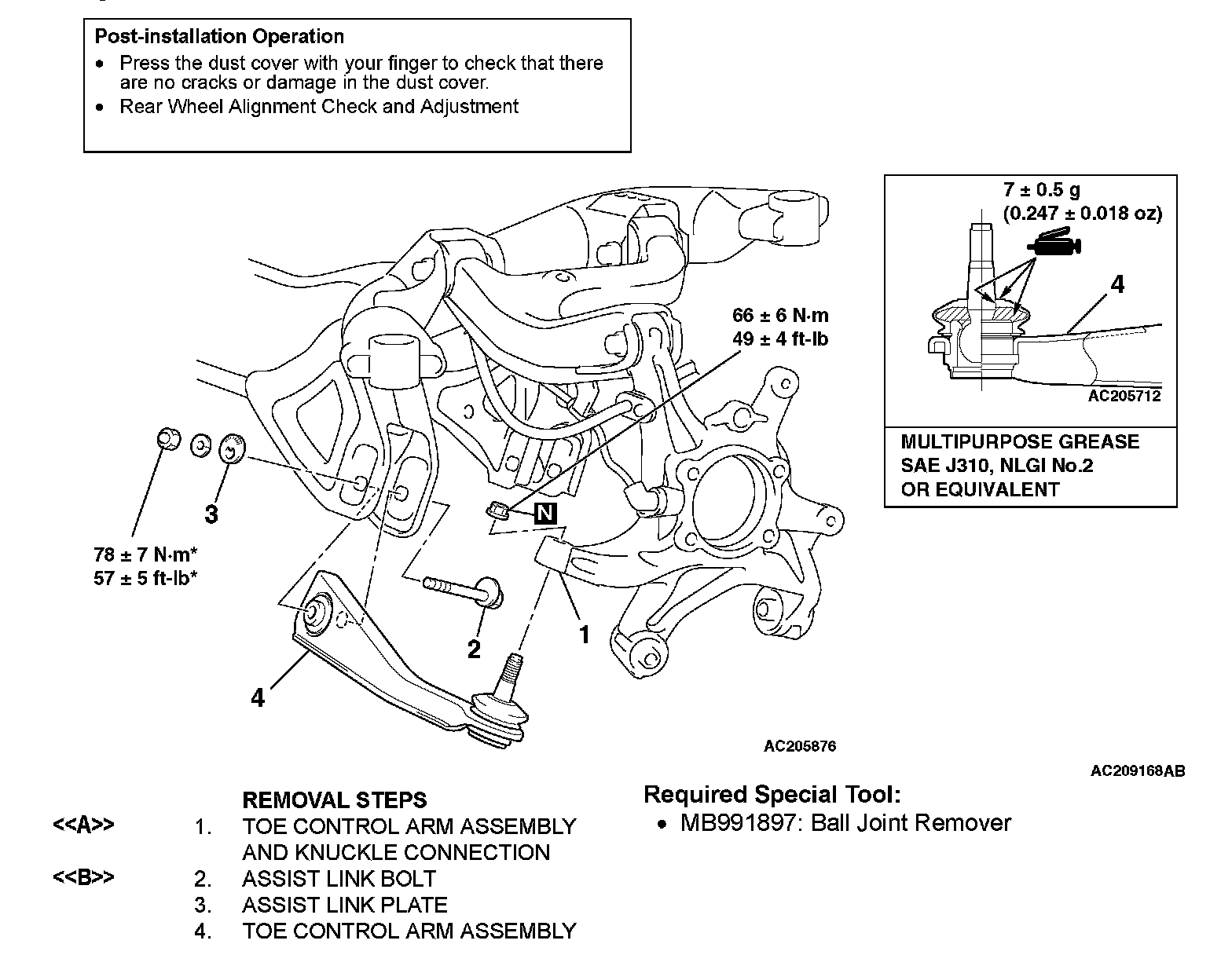 Post-installation Operation
• Press the dust cover with your finger to check that there are no cracks or damage in the dust cover.
• Rear Wheel Alignment Check and Adjustment

7 ± 0.5 g
(0.247 ± 0.018 oz)
4
AC205712

MULTIPURPOSE GREASE
SAE J310, NLGI No.2
OR EQUIVALENT

66 ± 6 N·m
49 ± 4 ft-lb

N

3

78 ± 7 N·m*
57 ± 5 ft-lb*

2

1

4

AC205876

AC209168AB

REMOVAL STEPS
<<A>> 1. TOE CONTROL ARM ASSEMBLY AND KNUCKLE CONNECTION
<<B>> 2. ASSIST LINK BOLT
3. ASSIST LINK PLATE
4. TOE CONTROL ARM ASSEMBLY

Required Special Tool:
• MB991897: Ball Joint Remover