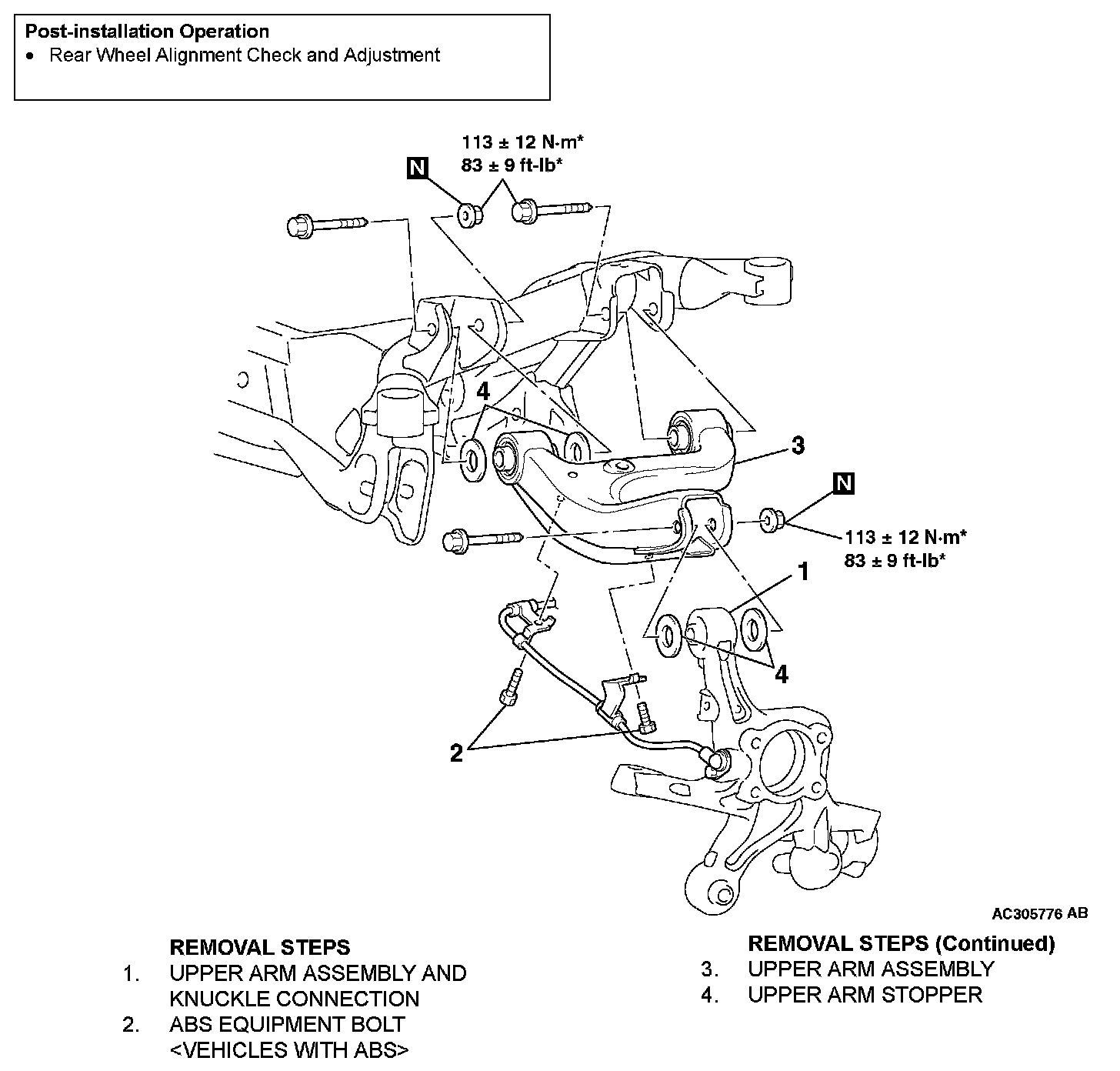 Post-installation Operation
• Rear Wheel Alignment Check and Adjustment

113 ± 12 N·m*
83 ± 9 ft-lb*

N

4

3

N

113 ± 12 N·m*
83 ± 9 ft-lb*

1

4

2

AC305776 AB

REMOVAL STEPS
1. UPPER ARM ASSEMBLY AND KNUCKLE CONNECTION
2. ABS EQUIPMENT BOLT <VEHICLES WITH ABS>

REMOVAL STEPS (Continued)
3. UPPER ARM ASSEMBLY
4. UPPER ARM STOPPER