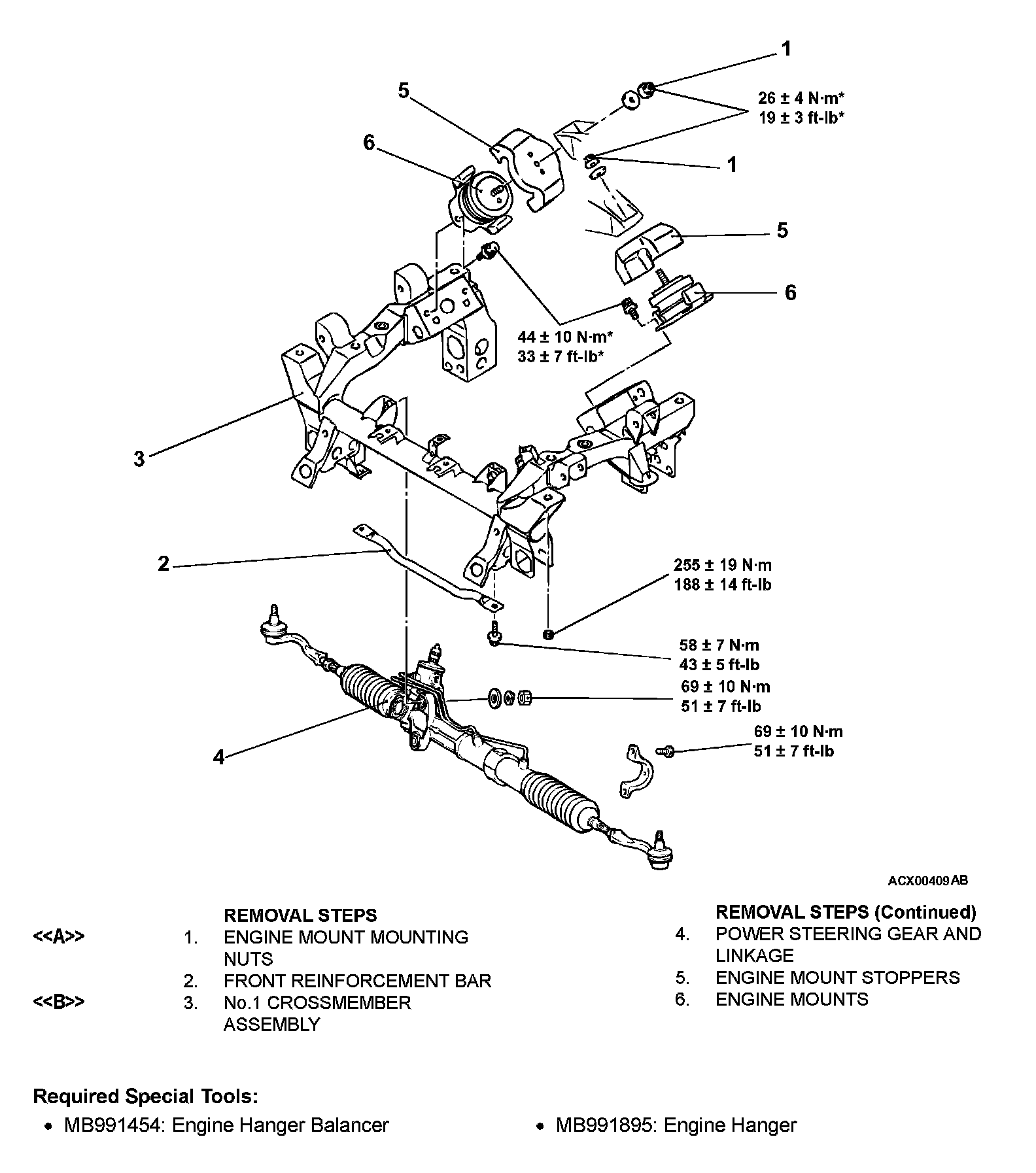 1

5

26 ± 4 N·m*
19 ± 3 ft-lb*

6

1

5

6

44 ± 10 N·m*
33 ± 7 ft-lb*

3

2

255 ± 19 N·m
188 ± 14 ft-lb

58 ± 7 N·m
43 ± 5 ft-lb

69 ± 10 N·m
51 ± 7 ft-lb

69 ± 10 N·m
51 ± 7 ft-lb

4

ACX00409AB

REMOVAL STEPS
<<A>> 1. ENGINE MOUNT MOUNTING NUTS
2. FRONT REINFORCEMENT BAR
<<B>> 3. No.1 CROSSMEMBER ASSEMBLY

REMOVAL STEPS (Continued)
4. POWER STEERING GEAR AND LINKAGE
5. ENGINE MOUNT STOPPERS
6. ENGINE MOUNTS

Required Special Tools:
• MB991454: Engine Hanger Balancer
• MB991895: Engine Hanger