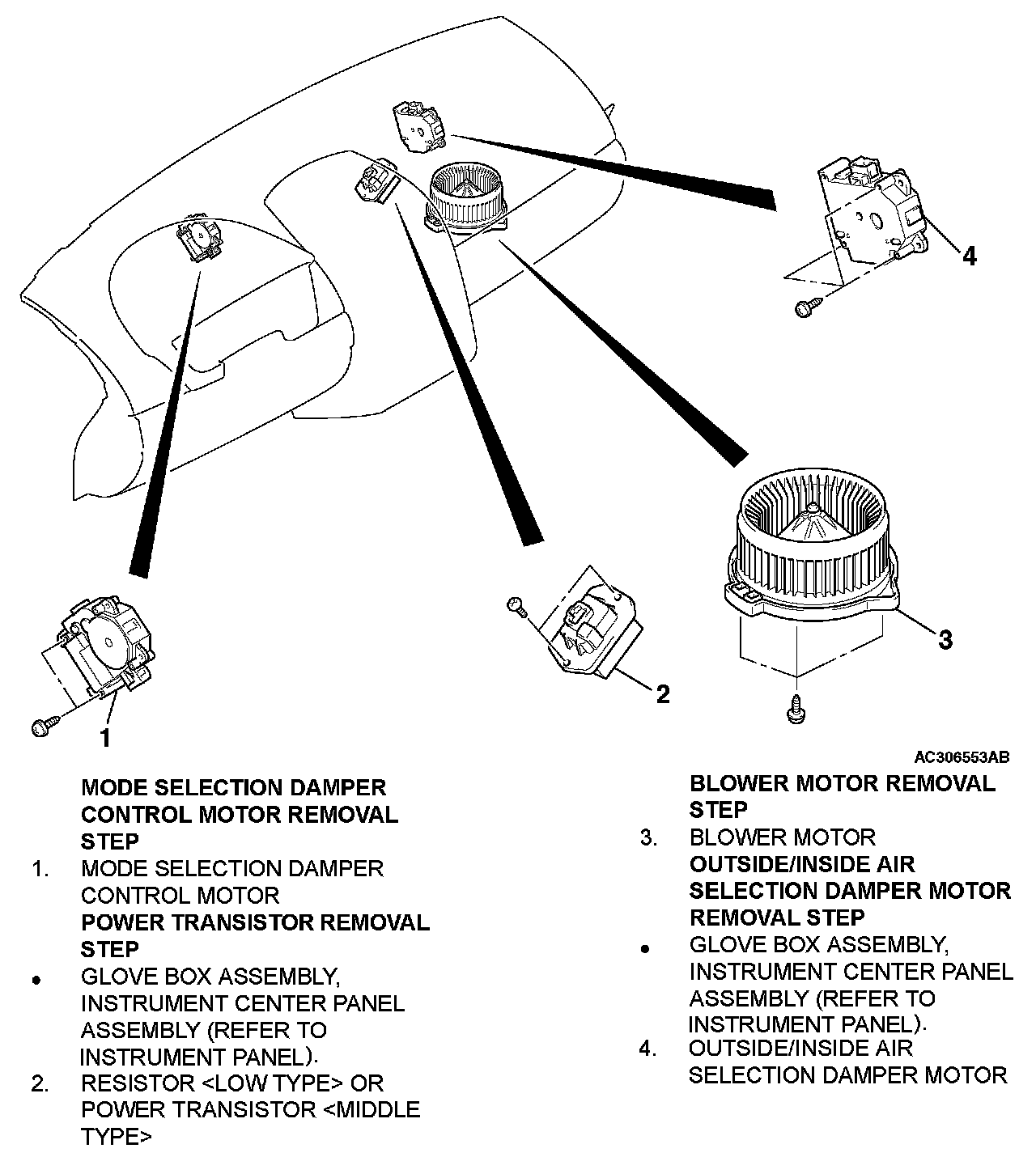 4

3

2

1

AC306553AB

MODE SELECTION DAMPER CONTROL MOTOR REMOVAL STEP

1. MODE SELECTION DAMPER CONTROL MOTOR

POWER TRANSISTOR REMOVAL STEP

• GLOVE BOX ASSEMBLY, INSTRUMENT CENTER PANEL ASSEMBLY (REFER TO INSTRUMENT PANEL).

2. RESISTOR <LOW TYPE> OR POWER TRANSISTOR <MIDDLE TYPE>

BLOWER MOTOR REMOVAL STEP

3. BLOWER MOTOR

OUTSIDE/INSIDE AIR SELECTION DAMPER MOTOR REMOVAL STEP

• GLOVE BOX ASSEMBLY, INSTRUMENT CENTER PANEL ASSEMBLY (REFER TO INSTRUMENT PANEL).

4. OUTSIDE/INSIDE AIR SELECTION DAMPER MOTOR