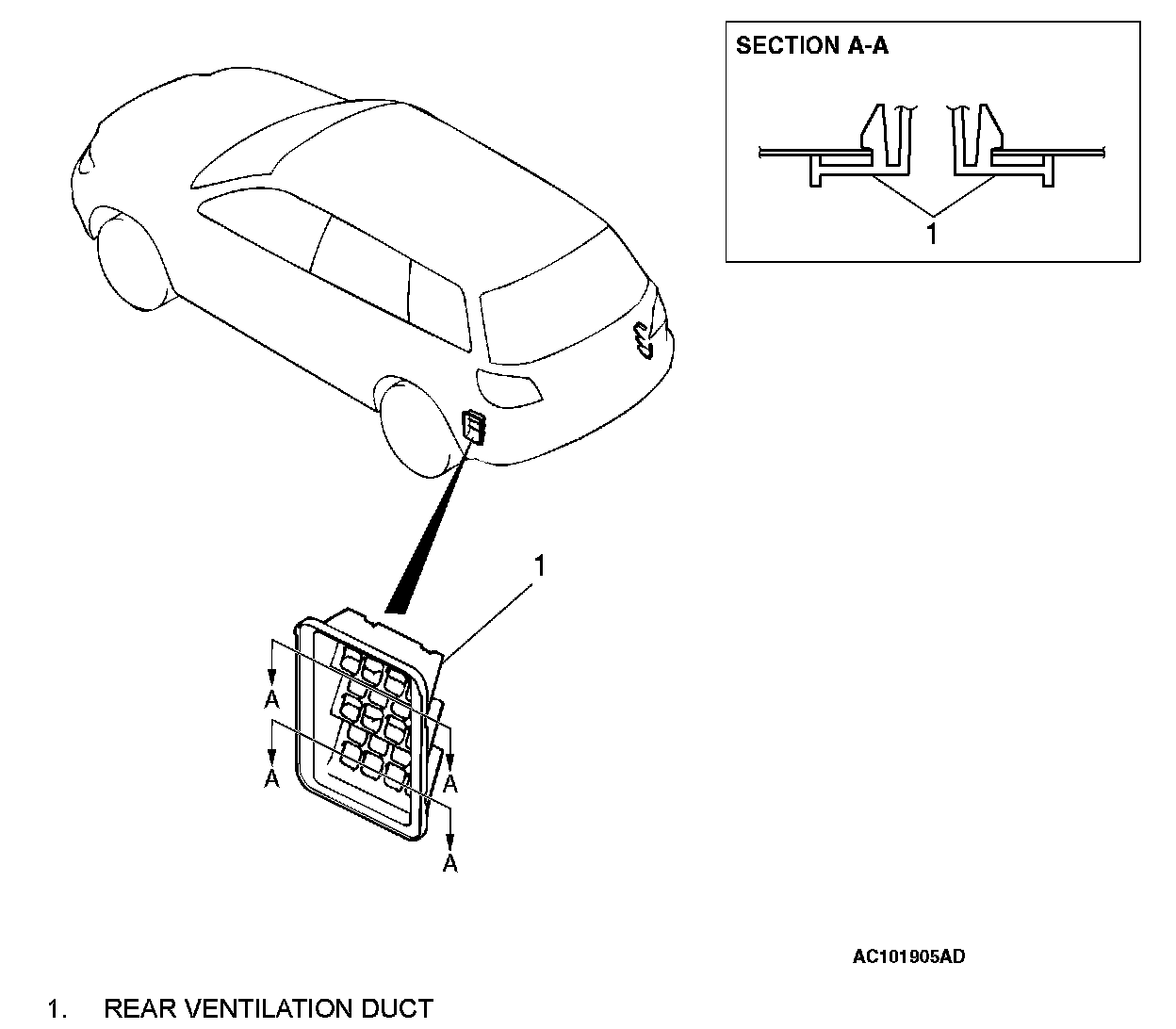 SECTION A-A

1

1

A

A

A

A

AC101905AD

1. REAR VENTILATION DUCT