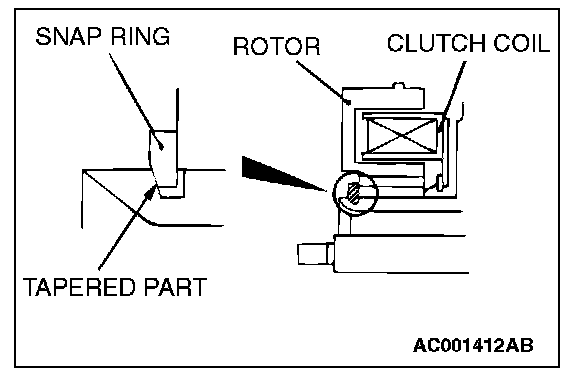 SNAP RING
ROTOR
CLUTCH COIL
TAPERED PART
AC001412AB