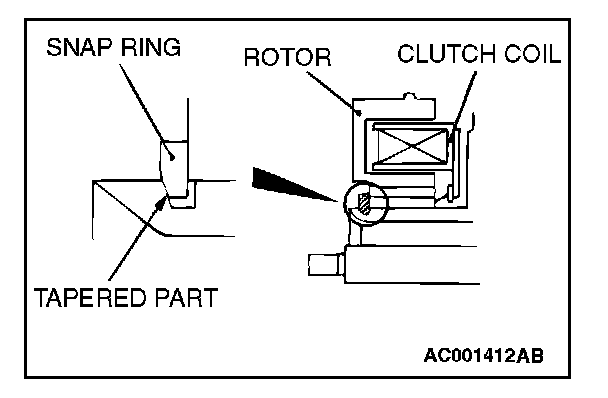 SNAP RING
ROTOR
CLUTCH COIL
TAPERED PART
AC001412AB