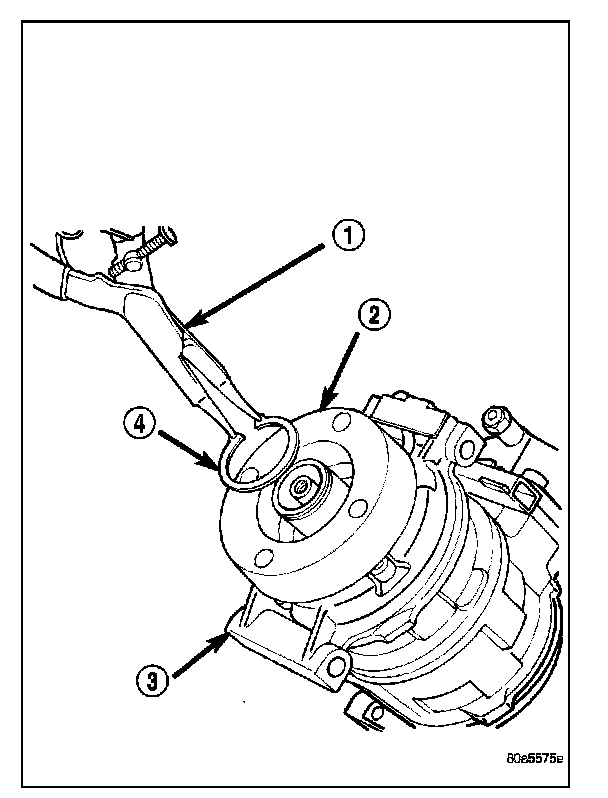 1
2
4
3
80e5575e