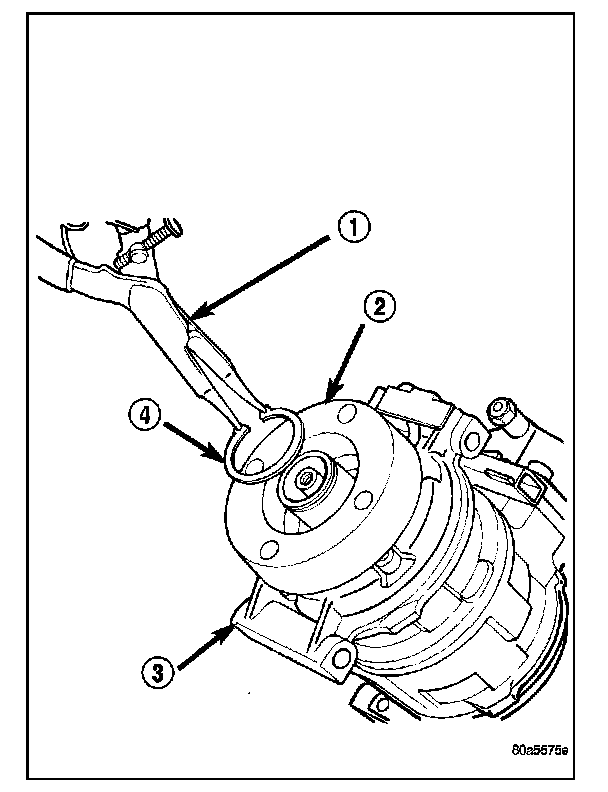 1
2
4
3
80a5575e