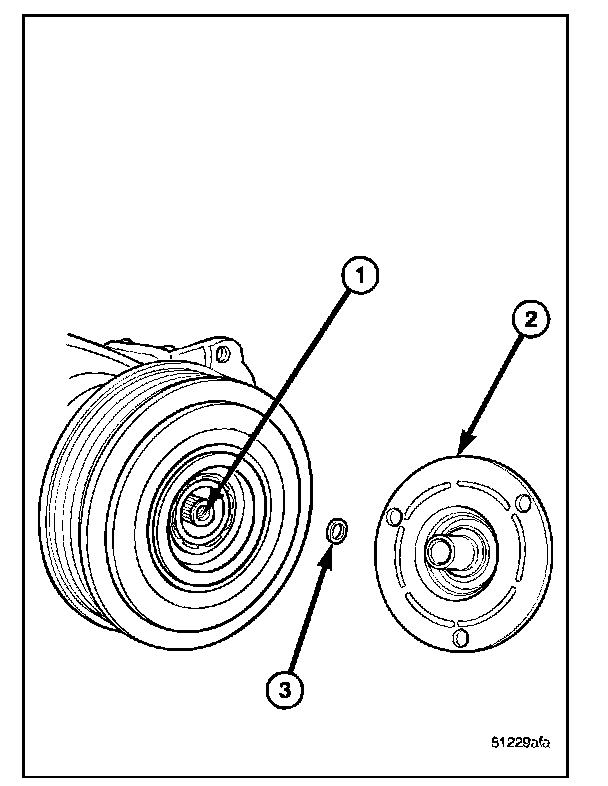 1

2

3

81229afa