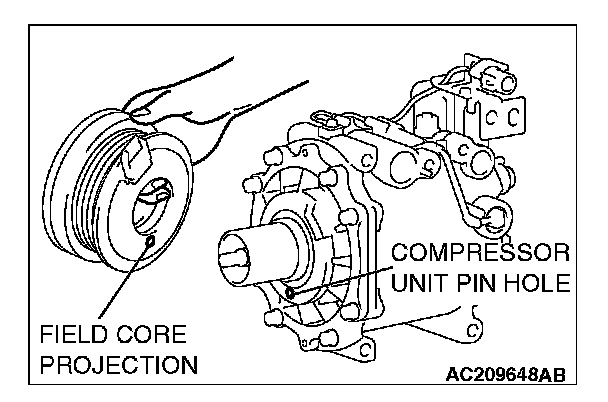 COMPRESSOR UNIT PIN HOLE

FIELD CORE PROJECTION

AC209648AB