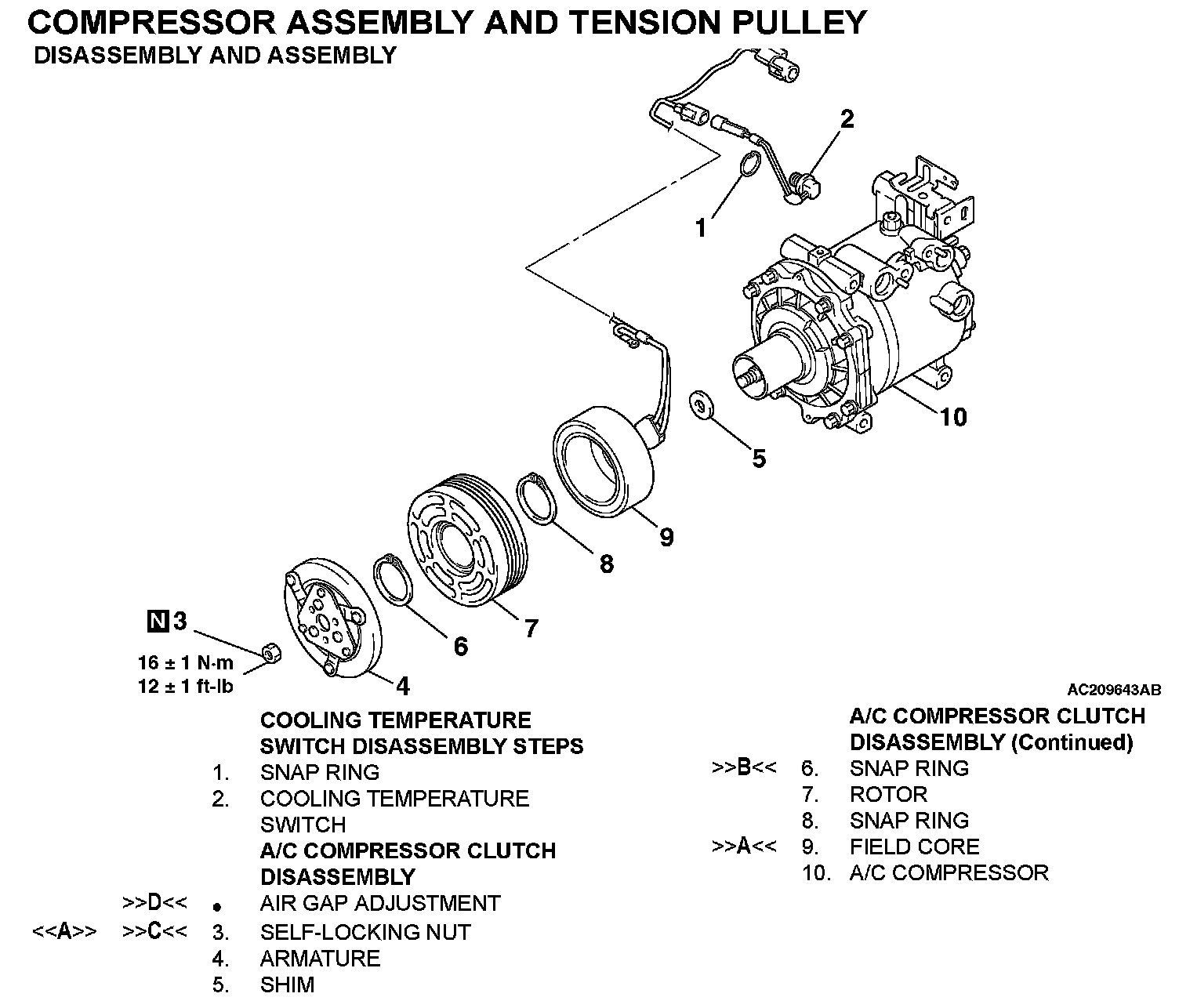 COMPRESSOR ASSEMBLY AND TENSION PULLEY
DISASSEMBLY AND ASSEMBLY

2
1
10
5
9
8
7
6
N 3
16 ± 1 N·m
12 ± 1 ft-lb
4
AC209643AB

COOLING TEMPERATURE SWITCH DISASSEMBLY STEPS
1. SNAP RING
2. COOLING TEMPERATURE SWITCH
A/C COMPRESSOR CLUTCH DISASSEMBLY
>>D<< • AIR GAP ADJUSTMENT
<<A>> >>C<< 3. SELF-LOCKING NUT
4. ARMATURE
5. SHIM

A/C COMPRESSOR CLUTCH DISASSEMBLY (Continued)
>>B<< 6. SNAP RING
7. ROTOR
8. SNAP RING
>>A<< 9. FIELD CORE
10. A/C COMPRESSOR