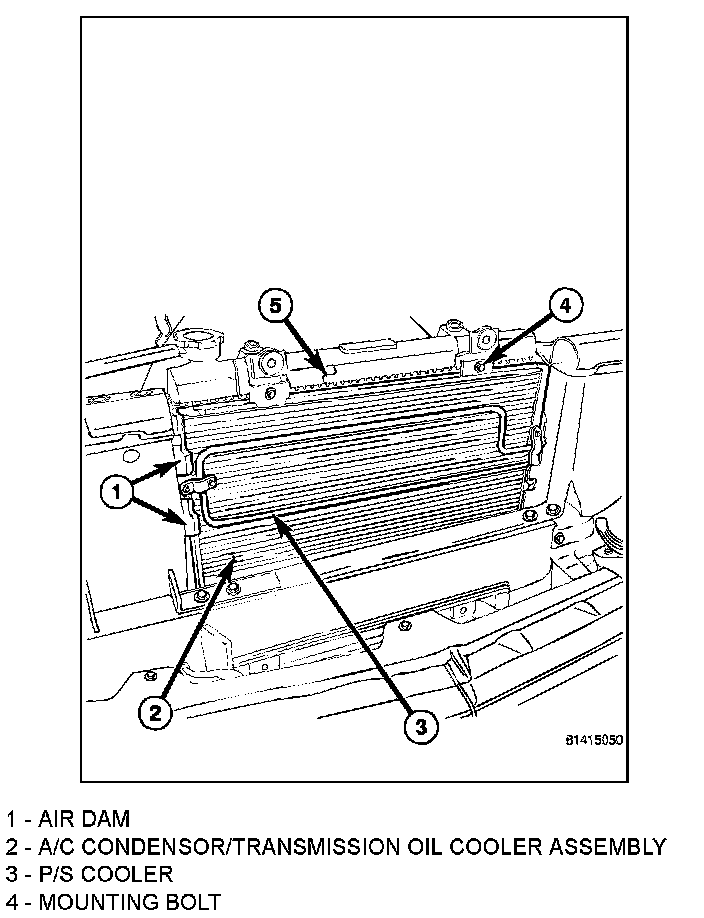 5
4
1
2
3
81415050

1 - AIR DAM
2 - A/C CONDENSOR/TRANSMISSION OIL COOLER ASSEMBLY
3 - P/S COOLER
4 - MOUNTING BOLT