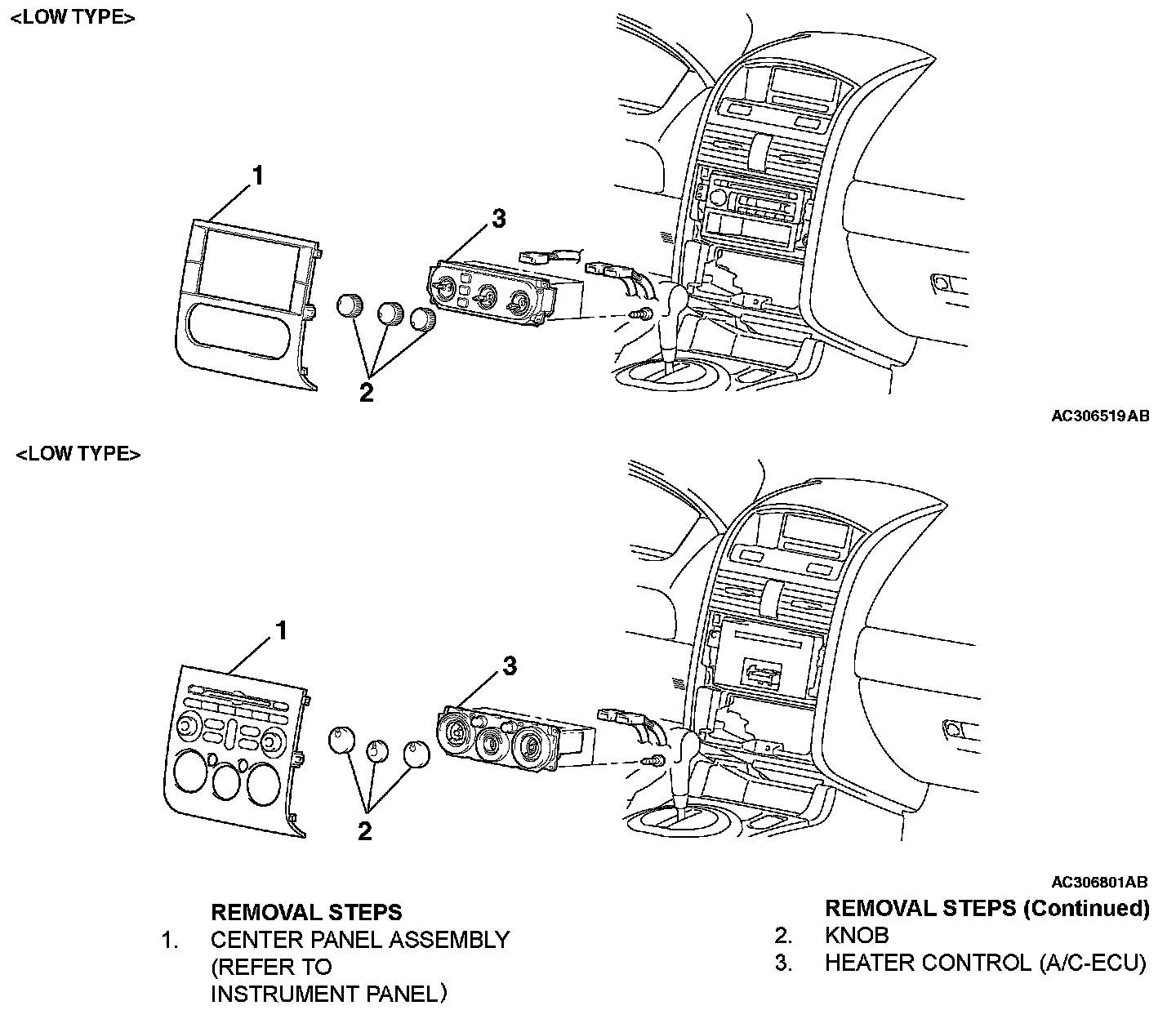 <LOW TYPE>

1

3

2

AC306519AB

<LOW TYPE>

1

3

2

AC306801AB

REMOVAL STEPS
1. CENTER PANEL ASSEMBLY (REFER TO INSTRUMENT PANEL)

REMOVAL STEPS (Continued)
2. KNOB
3. HEATER CONTROL (A/C-ECU)