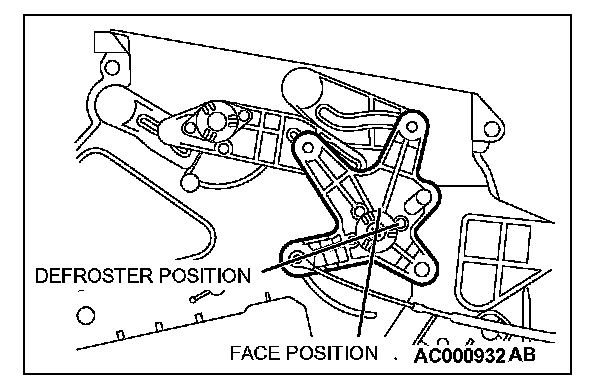 DEFROSTER POSITION

FACE POSITION

AC000932 AB