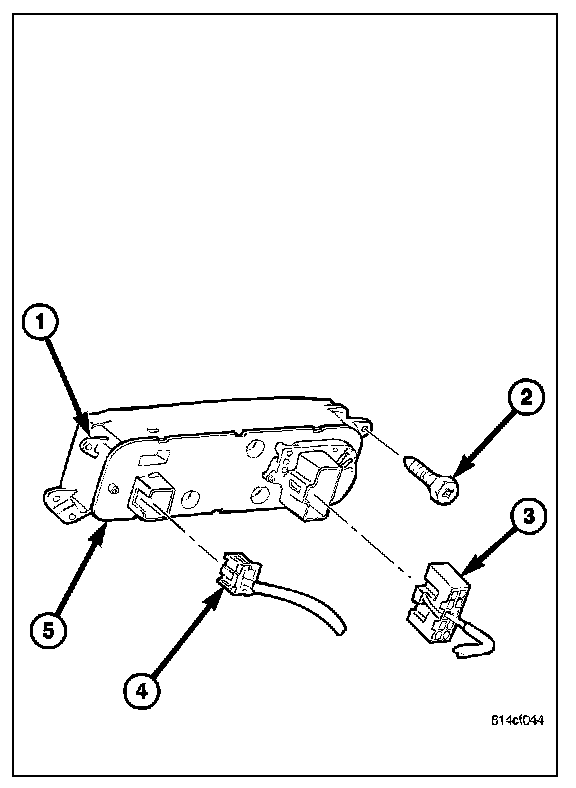 1
2
3
5
4
814cf044