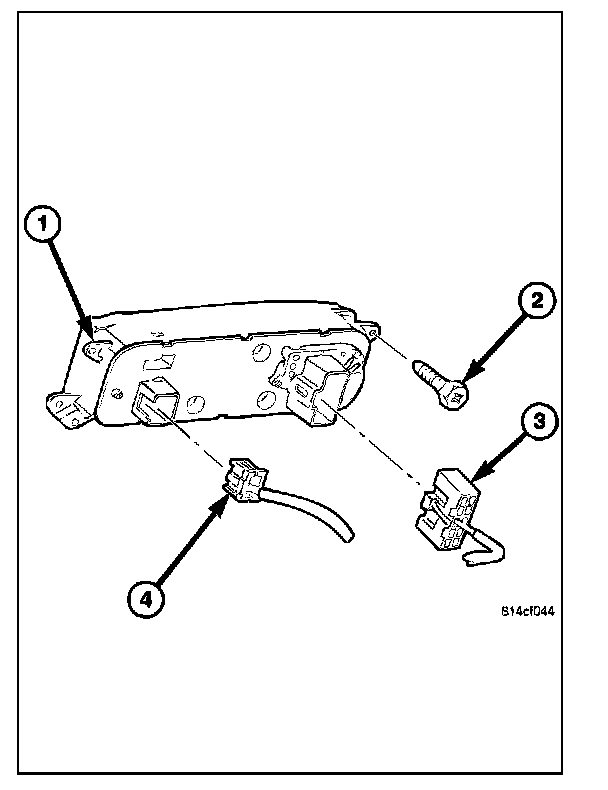 1
2
3
4
814cf044