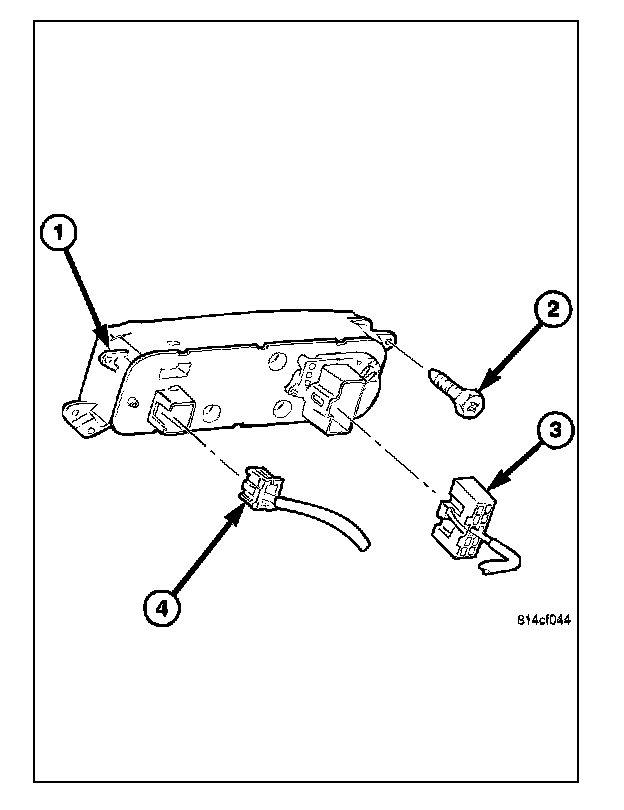 1

2

3

4

814cf044