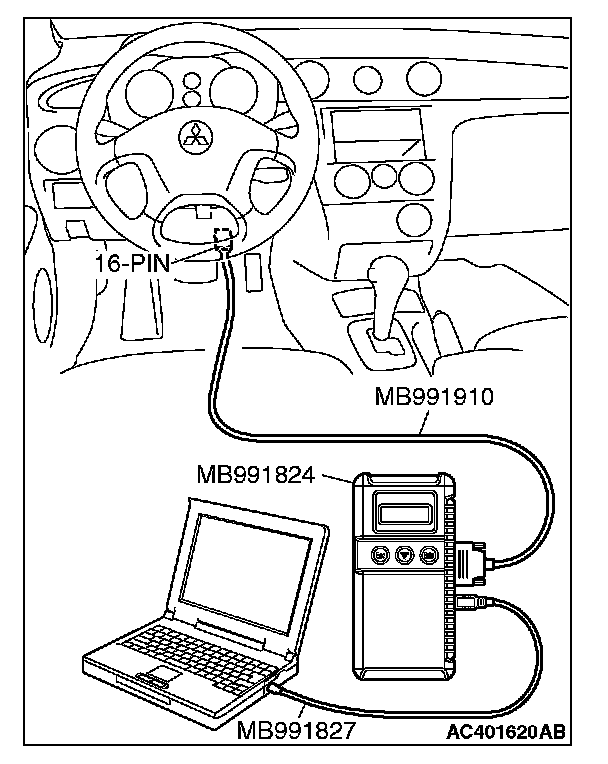 16-PIN
MB991910
MB991824
MB991827
AC401620AB