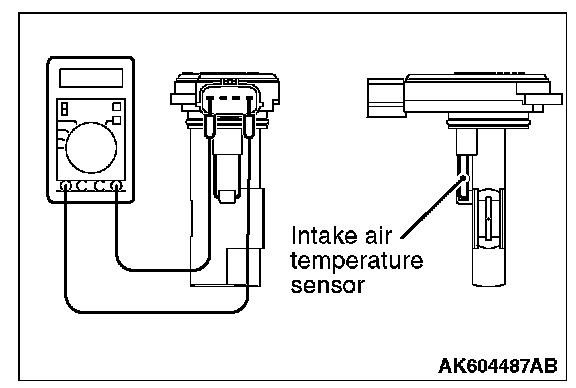 Intake air temperature sensor

AK604487AB