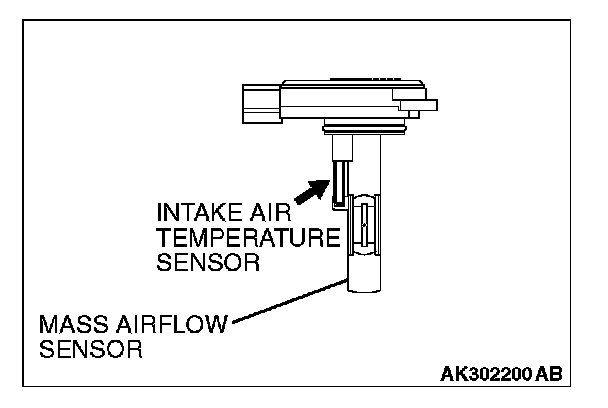 INTAKE AIR TEMPERATURE SENSOR

MASS AIRFLOW SENSOR

AK302200 AB