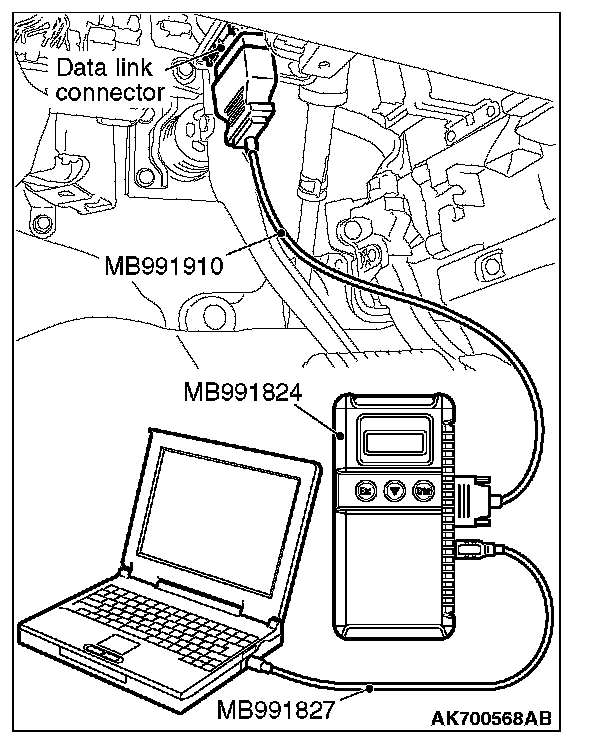 Data link connector

MB991910

MB991824

Esc

Ent

MB991827

AK700568AB