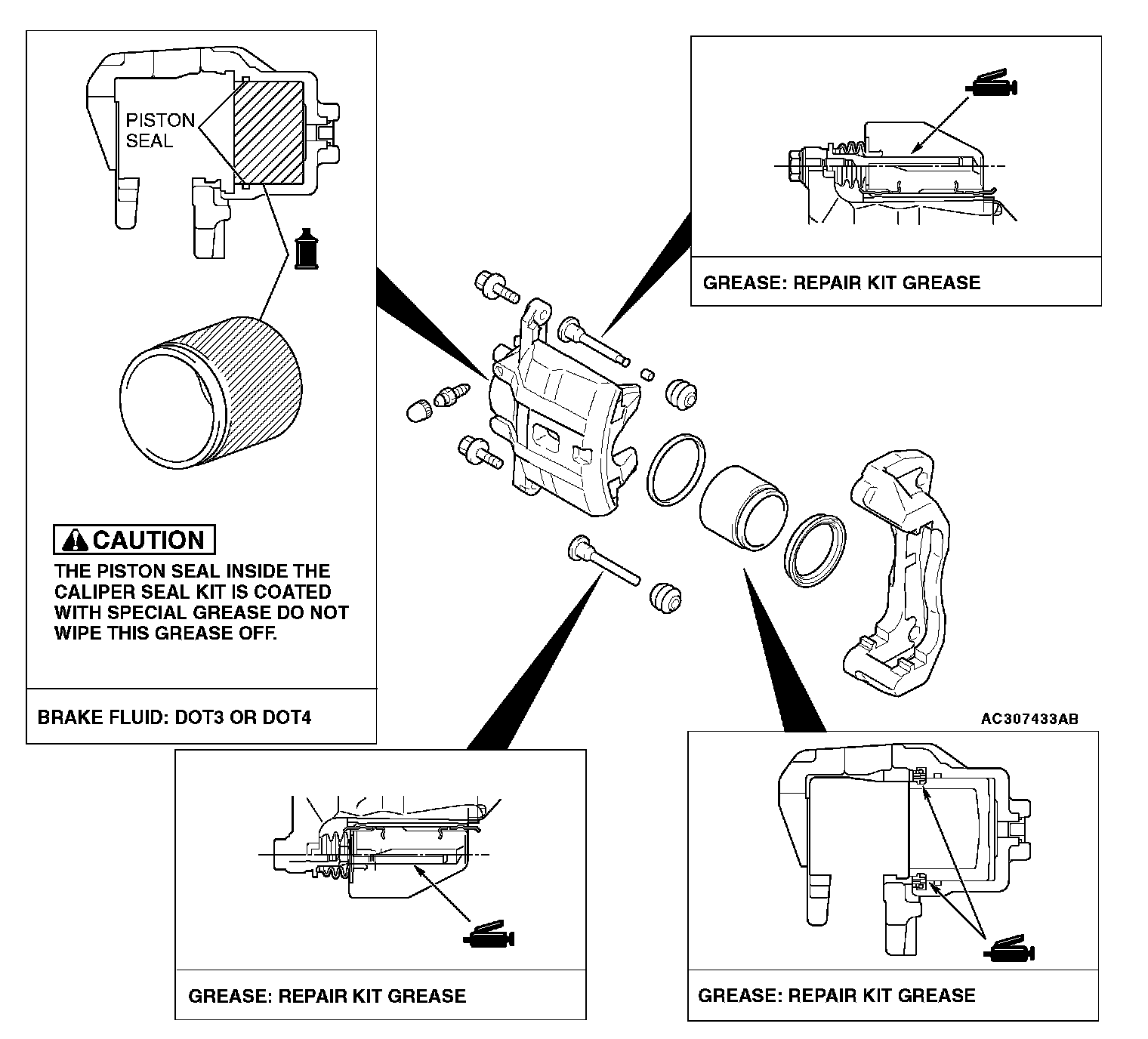 PISTON SEAL

CAUTION
THE PISTON SEAL INSIDE THE CALIPER SEAL KIT IS COATED WITH SPECIAL GREASE DO NOT WIPE THIS GREASE OFF.

BRAKE FLUID: DOT3 OR DOT4

GREASE: REPAIR KIT GREASE

AC307433AB

GREASE: REPAIR KIT GREASE

GREASE: REPAIR KIT GREASE