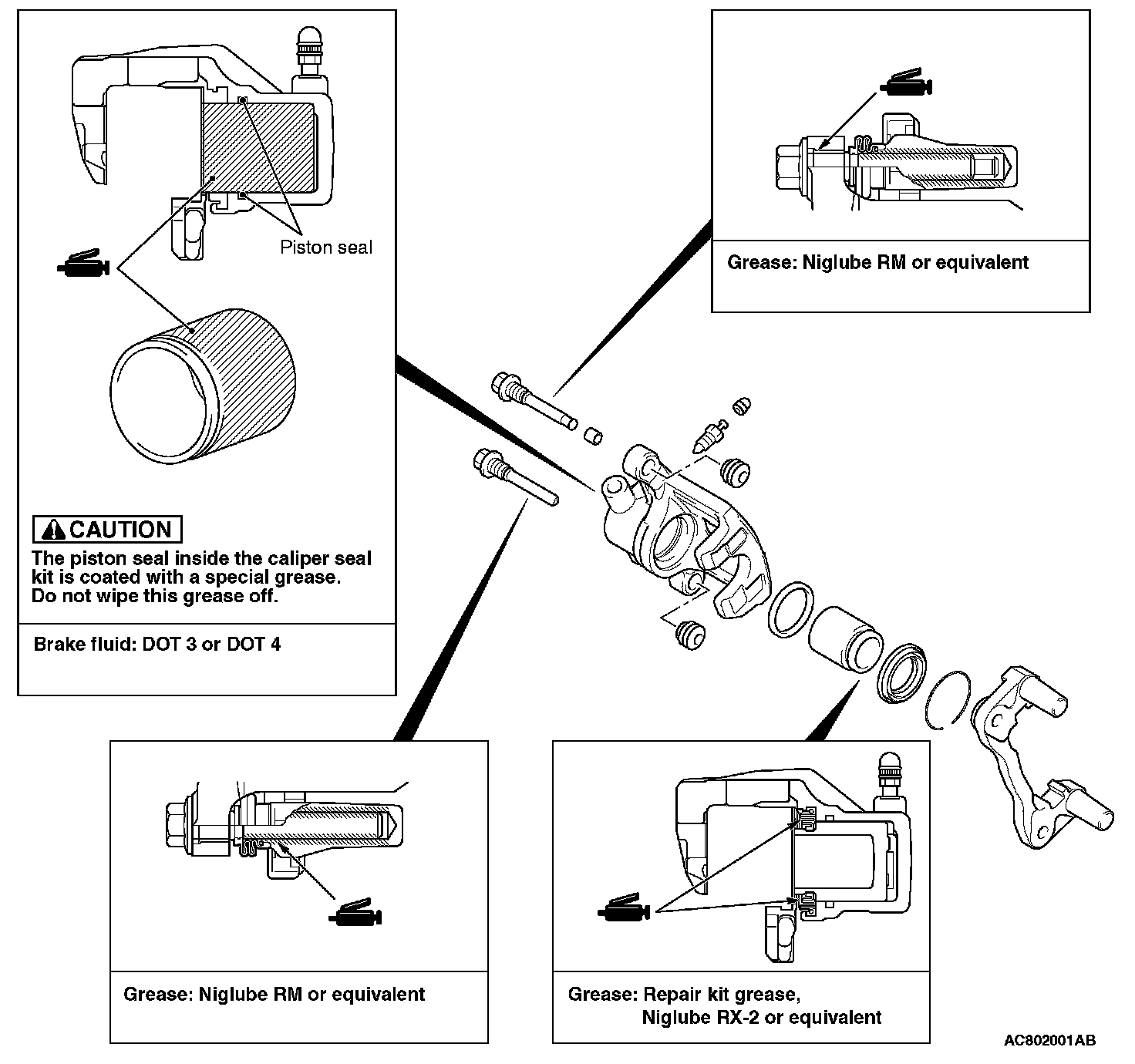 Piston seal

CAUTION
The piston seal inside the caliper seal kit is coated with a special grease. Do not wipe this grease off.

Brake fluid: DOT 3 or DOT 4

Grease: Niglube RM or equivalent

Grease: Niglube RM or equivalent

Grease: Repair kit grease, Niglube RX-2 or equivalent

AC802001AB