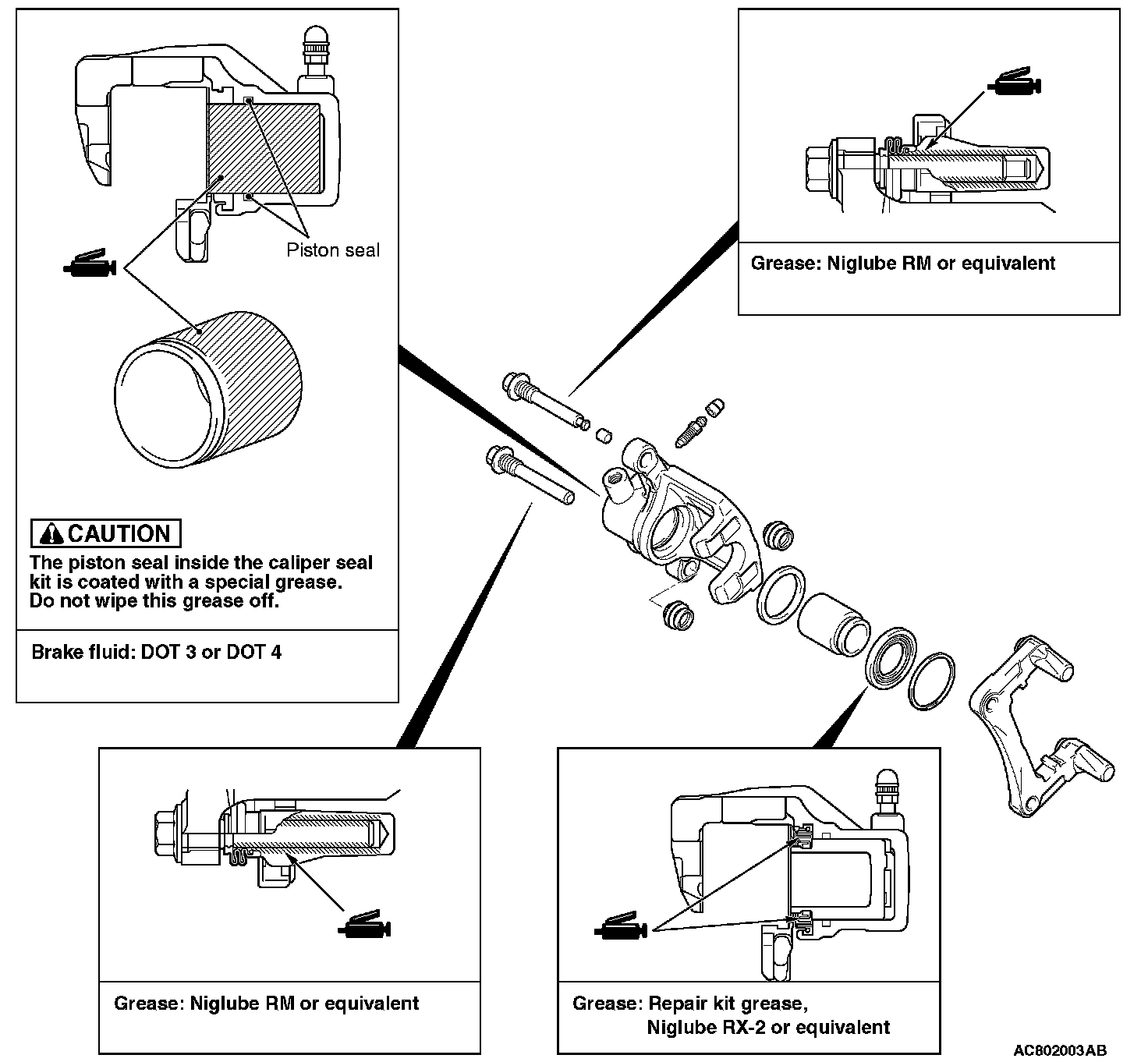 Piston seal

CAUTION

The piston seal inside the caliper seal kit is coated with a special grease. Do not wipe this grease off.

Brake fluid: DOT 3 or DOT 4

Grease: Niglube RM or equivalent

Grease: Niglube RM or equivalent

Grease: Repair kit grease,
Niglube RX-2 or equivalent

AC802003AB