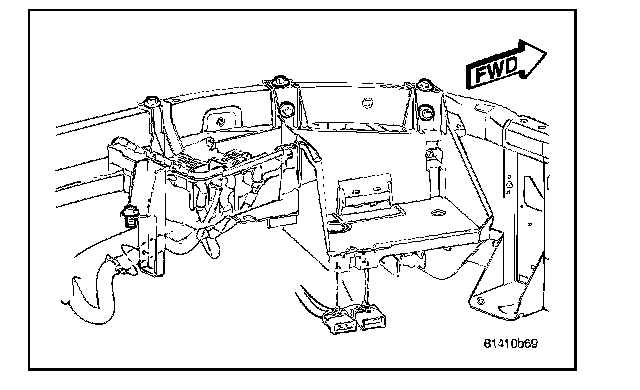 FWD

81410b69