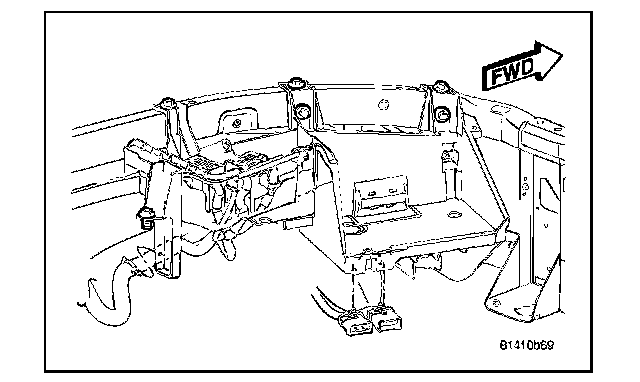 FWD

81410b69