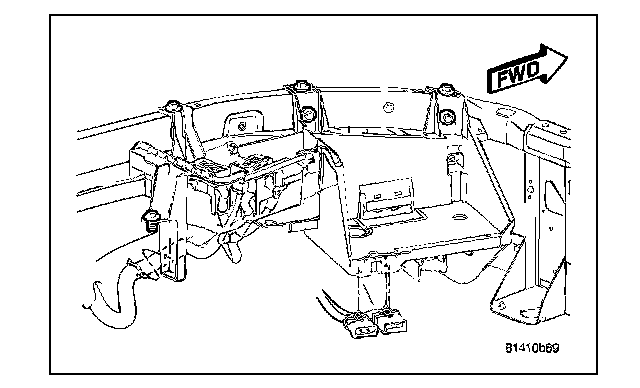 FWD

81410b69