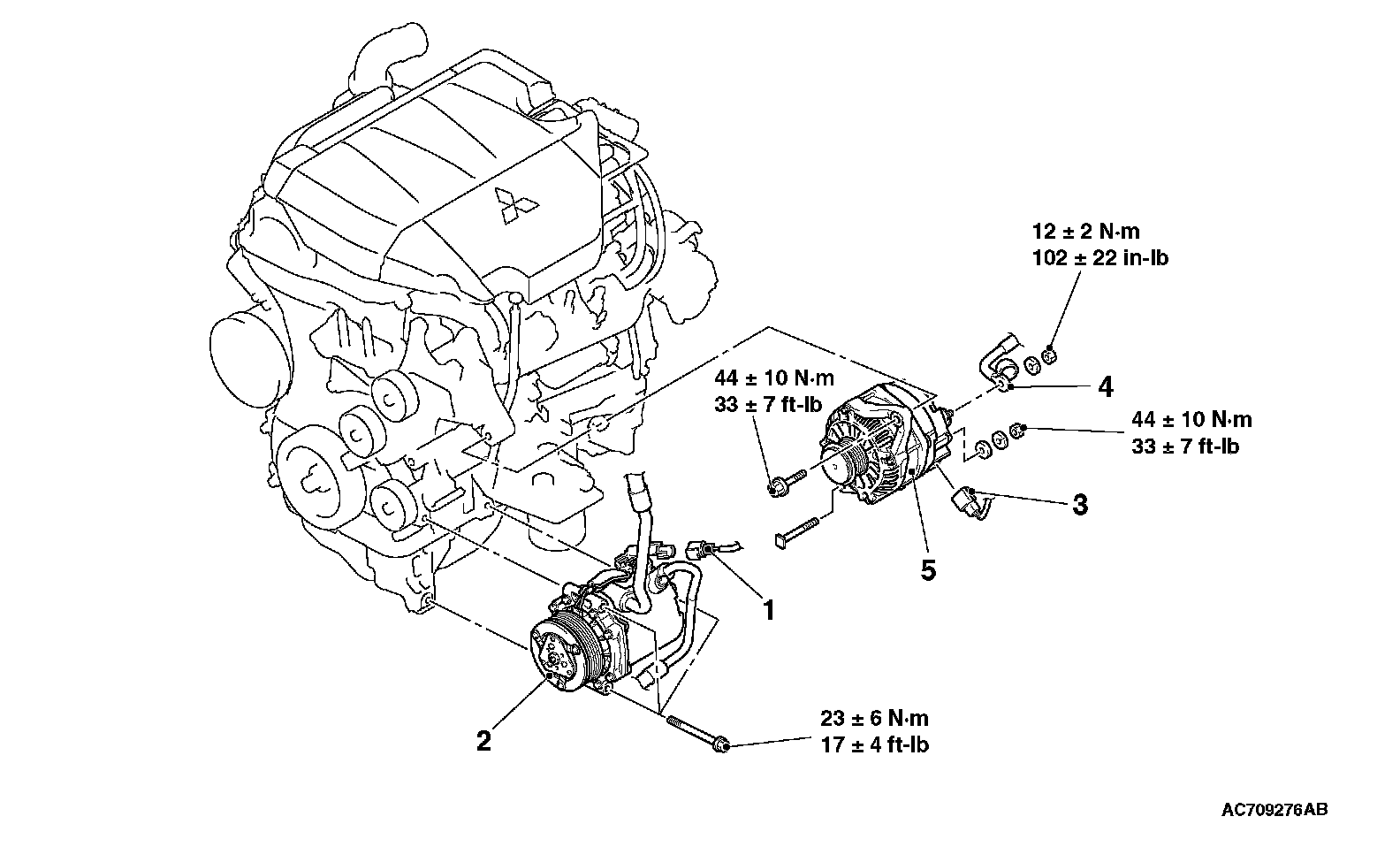 12 ± 2 N·m
102 ± 22 in-lb

44 ± 10 N·m
33 ± 7 ft-lb

4

44 ± 10 N·m
33 ± 7 ft-lb

3

5

1

2

23 ± 6 N·m
17 ± 4 ft-lb

AC709276AB